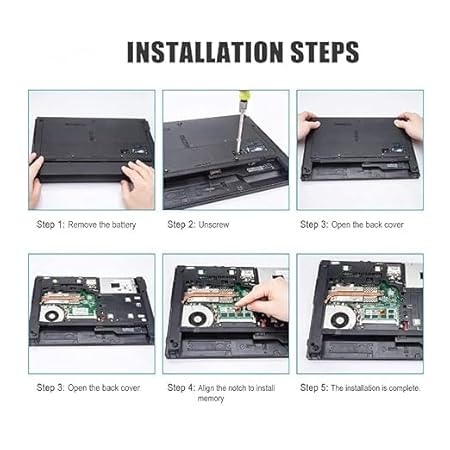 INSTALLATION STEPS

Step 1: Remove the battery

Step 2: Unscrew

Step 3: Open the back cover

Step 3: Open the back cover

Step 4: Align the notch to install memory

Step 5: The installation is complete.